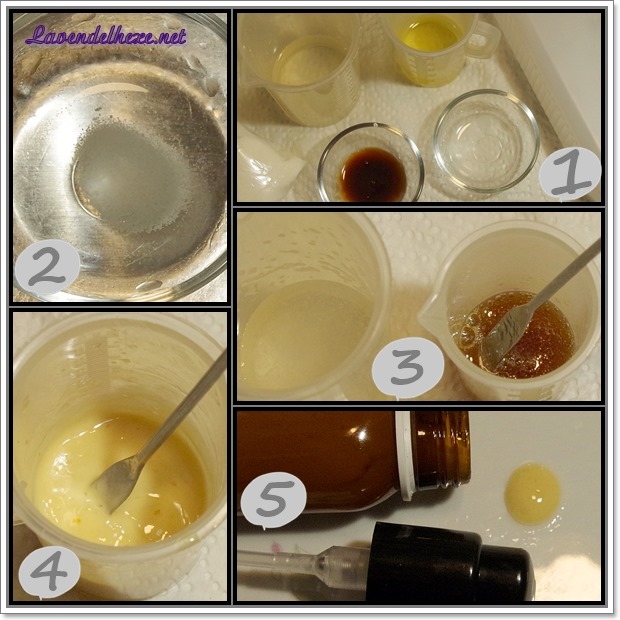 Lavendelhexe.net

1

2

3

4

5